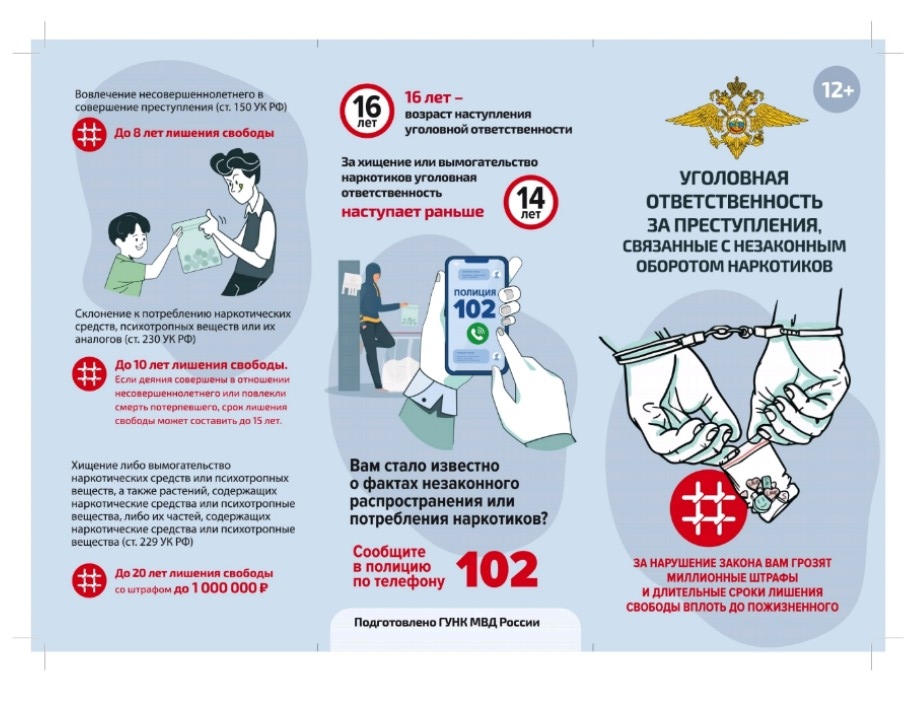 Вовлечение несовершеннолетнего в совершение преступления (ст. 150 УК РФ)

До 8 лет лишения свободы

Склонение к потреблению наркотических средств, психотропных веществ или их аналогов (ст. 230 УК РФ)

До 10 лет лишения свободы.
Если деяния совершены в отношении несовершеннолетнего или повлекли смерть потерпевшего, срок лишения свободы может составить до 15 лет.

Хищение либо вымогательство наркотических средств или психотропных веществ, а также растений, содержащих наркотические средства или психотропные вещества, либо их частей, содержащих наркотические средства или психотропные вещества (ст. 229 УК РФ)

До 20 лет лишения свободы со штрафом до 1 000 000 ₽

16 лет

16 лет – возраст наступления уголовной ответственности

За хищение или вымогательство наркотиков уголовная ответственность наступает раньше

14 лет

ПОЛИЦИЯ
102

Вам стало известно о фактах незаконного распространения или потребления наркотиков?

Сообщите в полицию по телефону 102

Подготовлено ГУНК МВД России

12+

УГОЛОВНАЯ ОТВЕТСТВЕННОСТЬ ЗА ПРЕСТУПЛЕНИЯ, СВЯЗАННЫЕ С НЕЗАКОННЫМ ОБОРОТОМ НАРКОТИКОВ

ЗА НАРУШЕНИЕ ЗАКОНА ВАМ ГРОЗЯТ МИЛЛИОННЫЕ ШТРАФЫ И ДЛИТЕЛЬНЫЕ СРОКИ ЛИШЕНИЯ СВОБОДЫ ВПЛОТЬ ДО ПОЖИЗНЕННОГО